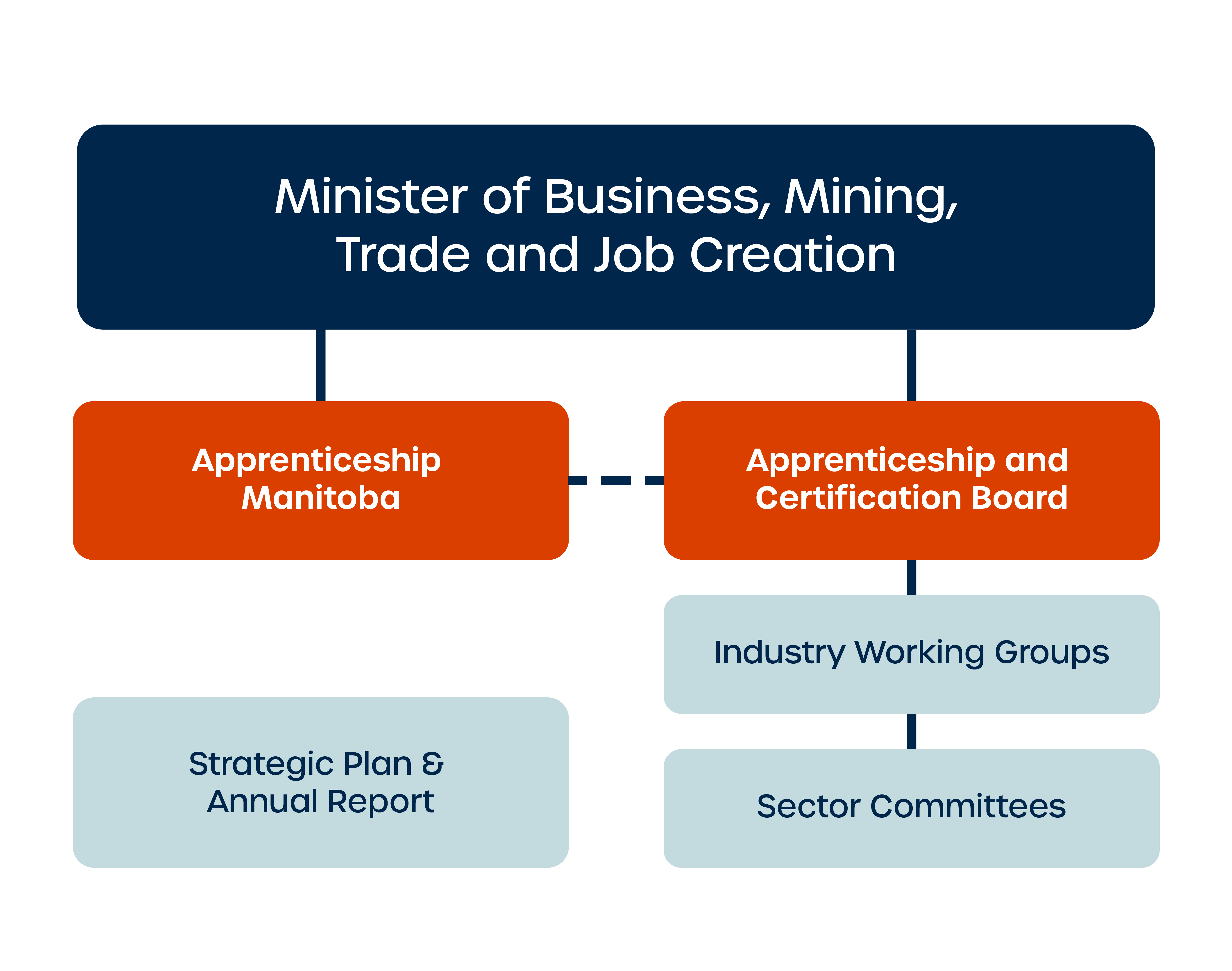 Minister of Business, Mining, Trade and Job Creation

Apprenticeship Manitoba

Apprenticeship and Certification Board

Industry Working Groups

Strategic Plan & Annual Report

Sector Committees